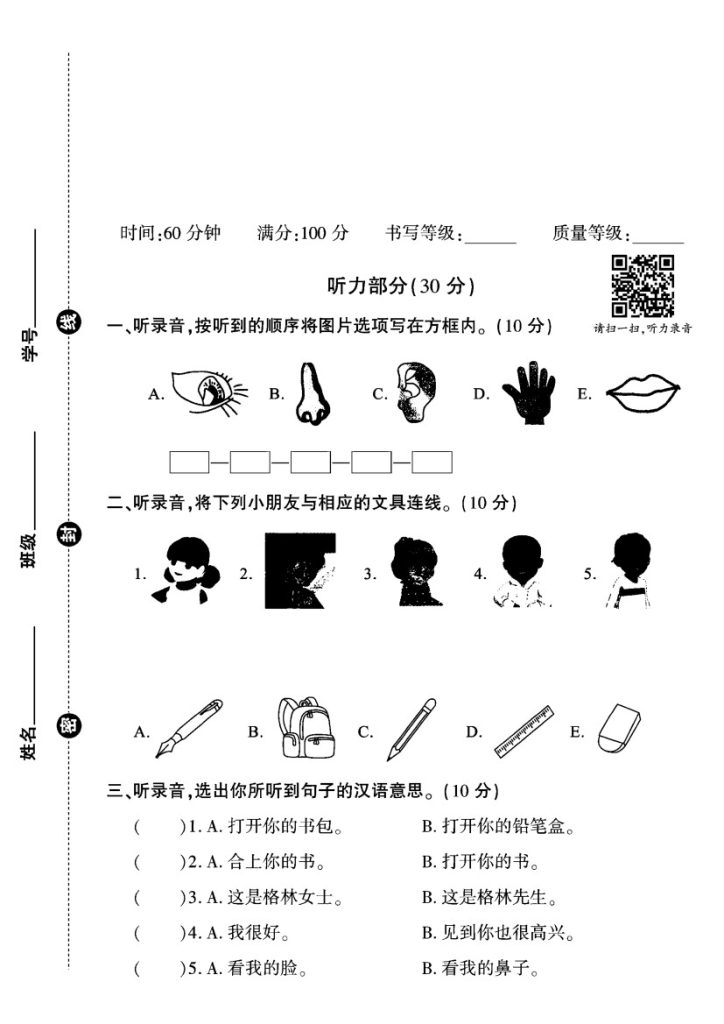 学号______ 线

班级______ 封

姓名______ 密

时间:60 分钟　满分:100 分　书写等级:______　质量等级:______

听力部分(30 分)

请扫一扫,听力录音

一、听录音,按听到的顺序将图片选项写在方框内。(10 分)

A.　B.　C.　D.　E.

二、听录音,将下列小朋友与相应的文具连线。(10 分)

1.　2.　3.　4.　5.

A.　B.　C.　D.　E.

三、听录音,选出你所听到句子的汉语意思。(10 分)

(　)1. A. 打开你的书包。　B. 打开你的铅笔盒。

(　)2. A. 合上你的书。　B. 打开你的书。

(　)3. A. 这是格林女士。　B. 这是格林先生。

(　)4. A. 我很好。　B. 见到你也很高兴。

(　)5. A. 看我的脸。　B. 看我的鼻子。