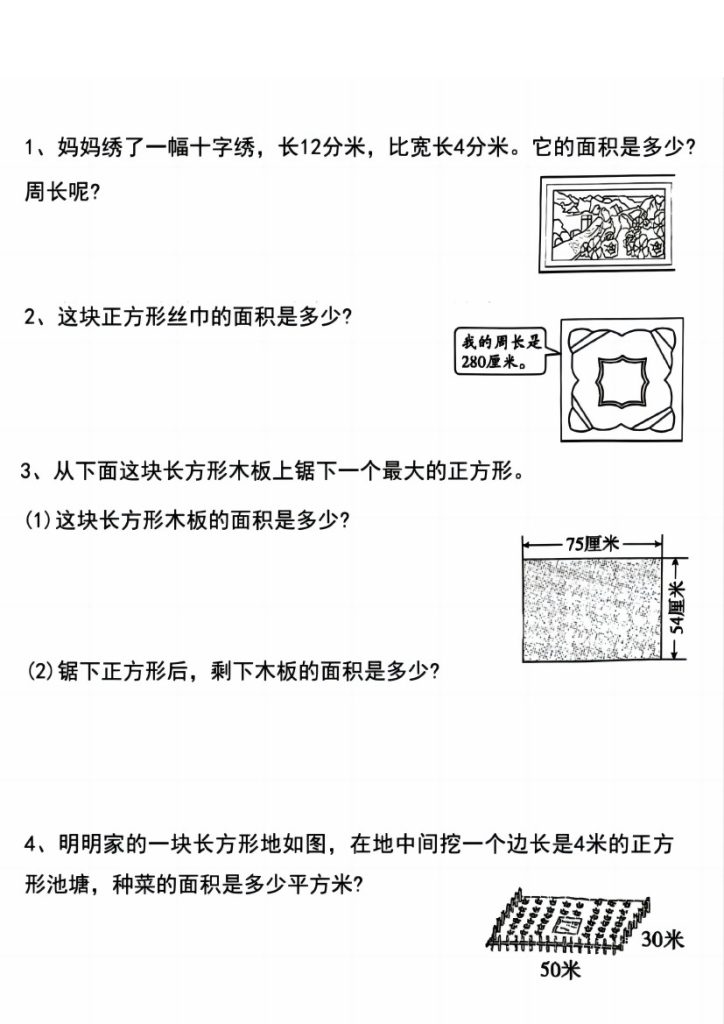 1、妈妈绣了一幅十字绣，长12分米，比宽长4分米。它的面积是多少？周长呢？

2、这块正方形丝巾的面积是多少？

我的周长是280厘米。

3、从下面这块长方形木板上锯下一个最大的正方形。

(1)这块长方形木板的面积是多少？

75厘米

54厘米

(2)锯下正方形后，剩下木板的面积是多少？

4、明明家的一块长方形地如图，在地中间挖一个边长是4米的正方形池塘，种菜的面积是多少平方米？

30米

50米